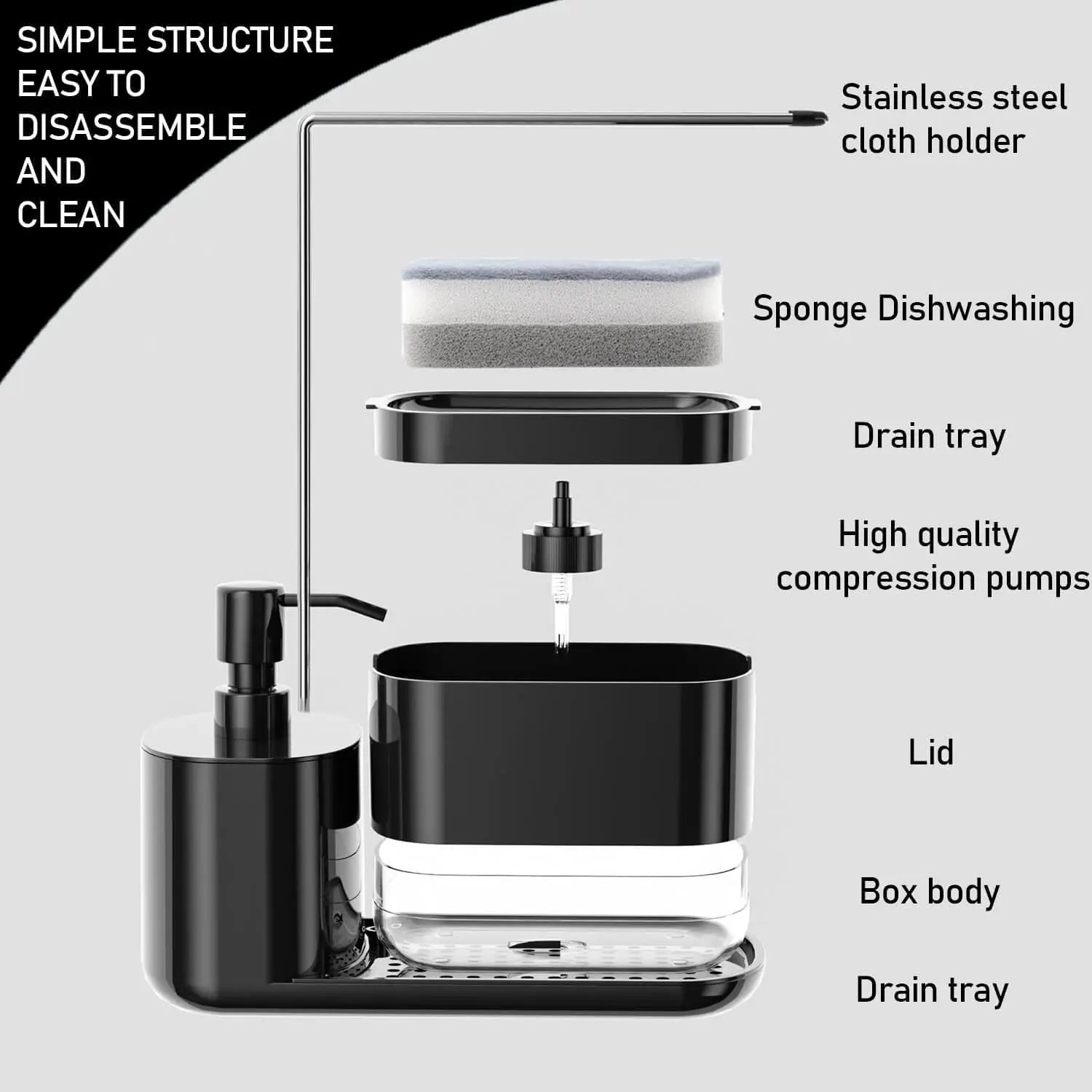 SIMPLE STRUCTURE EASY TO DISASSEMBLE AND CLEAN

Stainless steel cloth holder

Sponge Dishwashing

Drain tray

High quality compression pumps

Lid

Box body

Drain tray