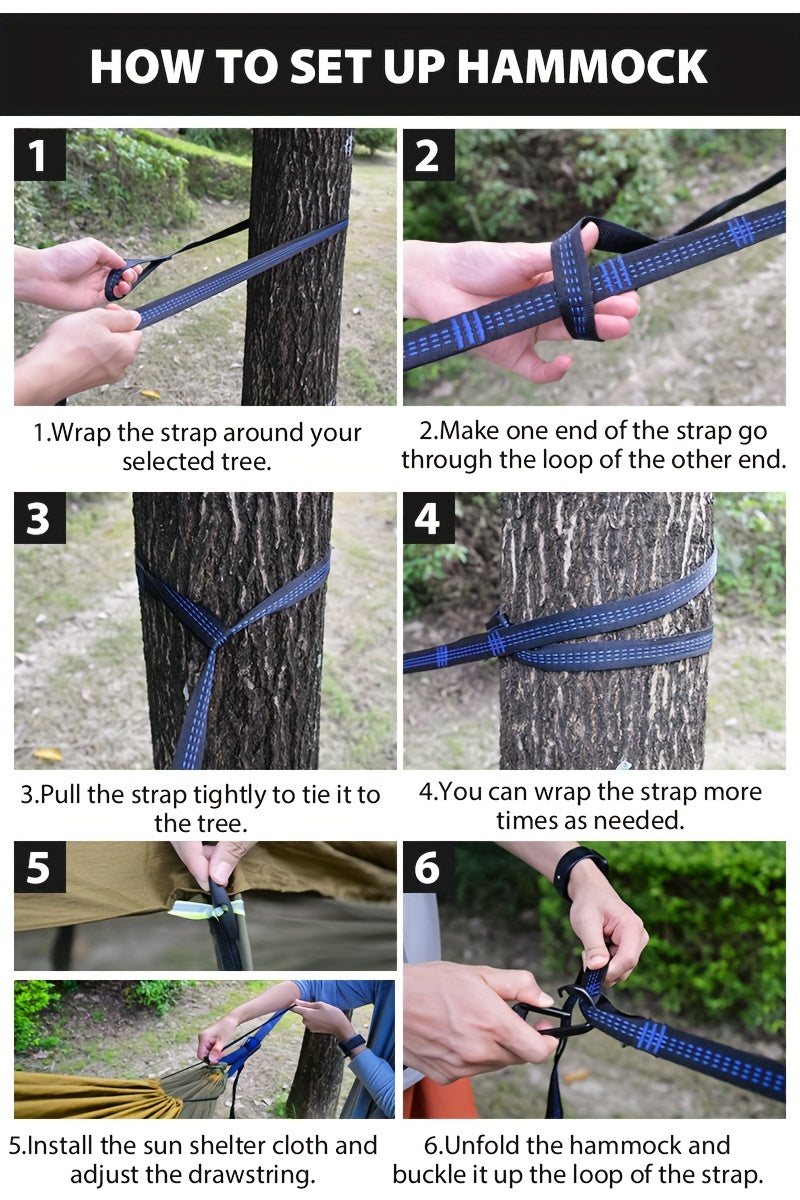 HOW TO SET UP HAMMOCK

1

1.Wrap the strap around your selected tree.

2

2.Make one end of the strap go through the loop of the other end.

3

3.Pull the strap tightly to tie it to the tree.

4

4.You can wrap the strap more times as needed.

5

5.Install the sun shelter cloth and adjust the drawstring.

6

6.Unfold the hammock and buckle it up the loop of the strap.