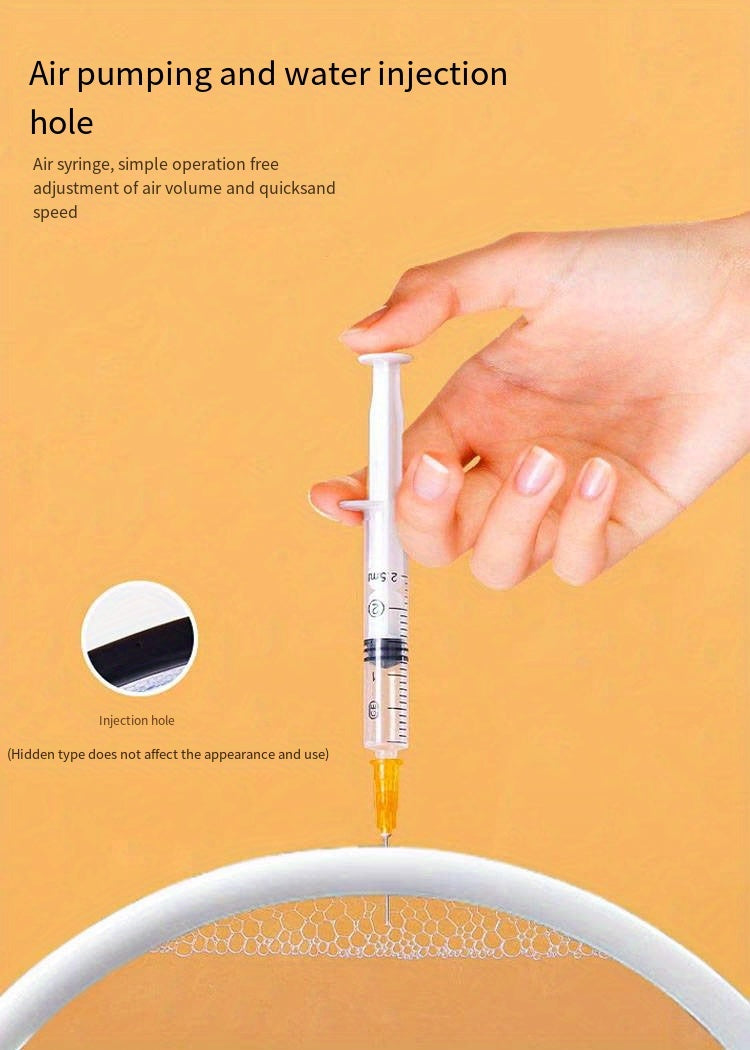 Air pumping and water injection hole

Air syringe, simple operation free adjustment of air volume and quicksand speed

2.5ml
2
1

Injection hole

(Hidden type does not affect the appearance and use)