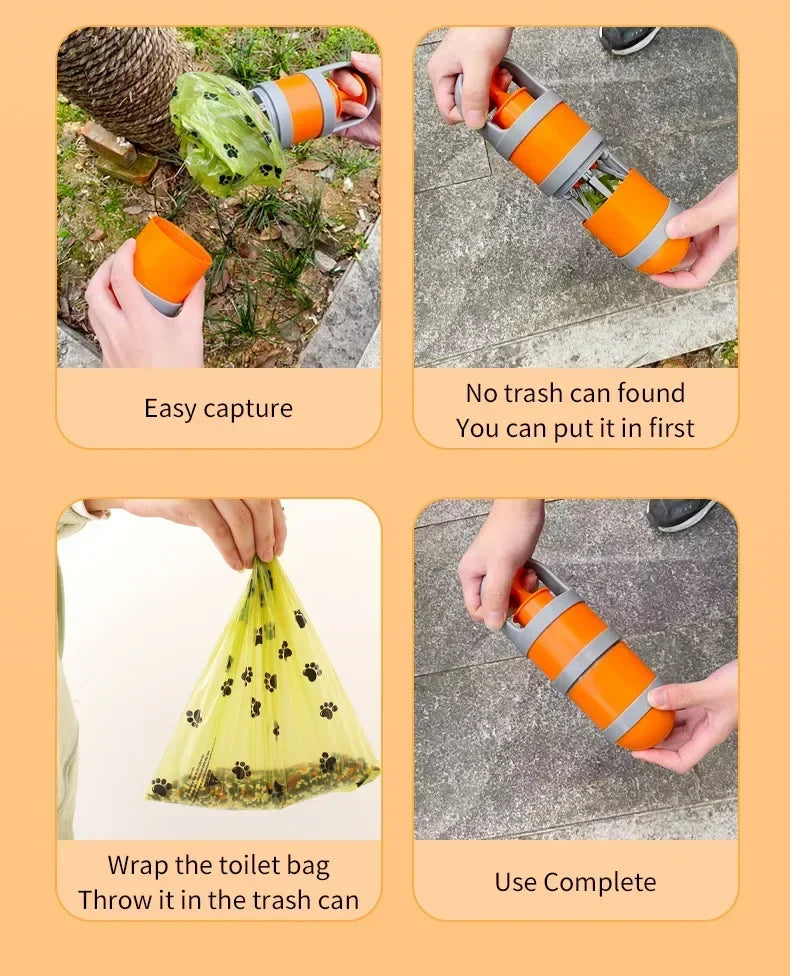 Easy capture

No trash can found
You can put it in first

Wrap the toilet bag
Throw it in the trash can

Use Complete