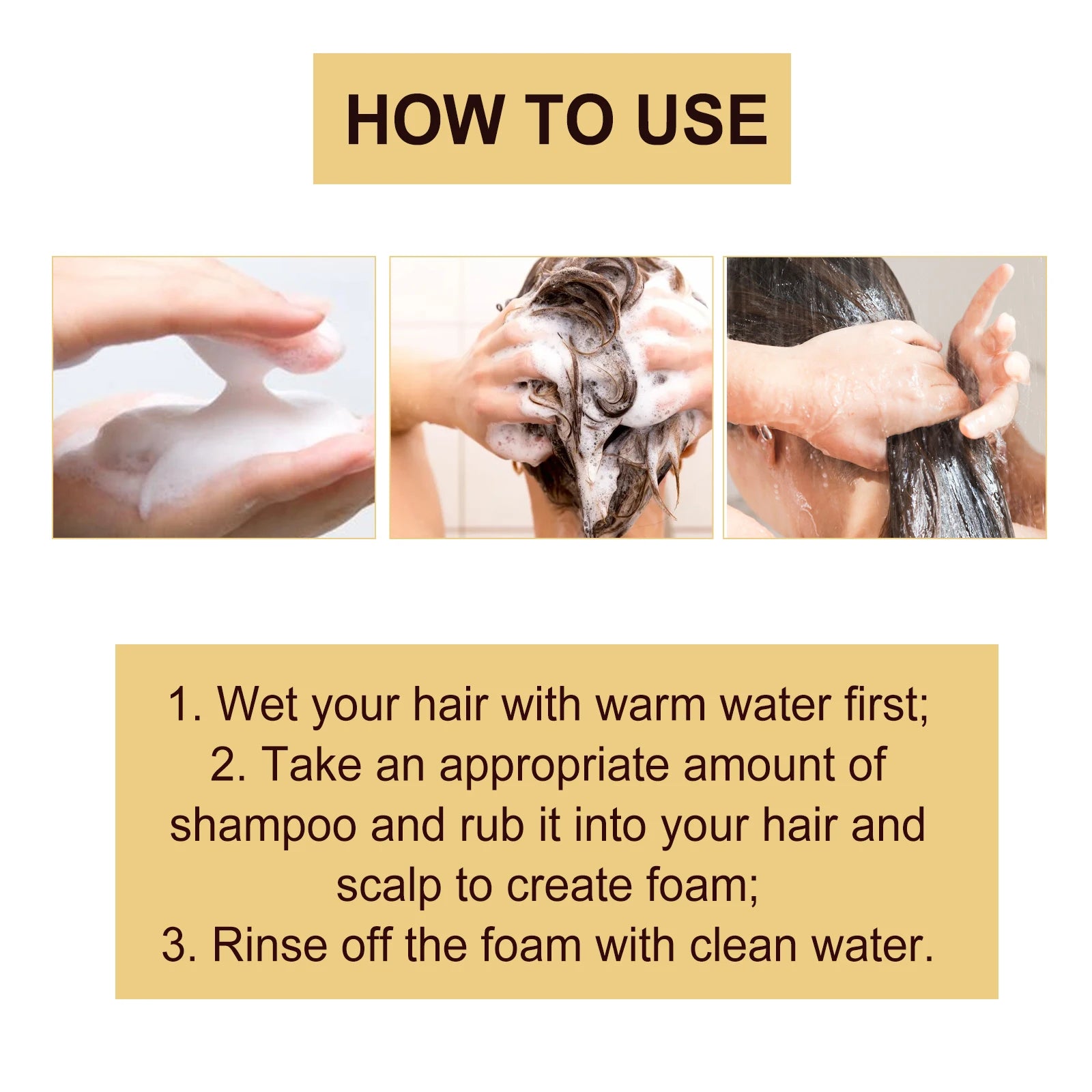 HOW TO USE

1. Wet your hair with warm water first;
2. Take an appropriate amount of shampoo and rub it into your hair and scalp to create foam;
3. Rinse off the foam with clean water.