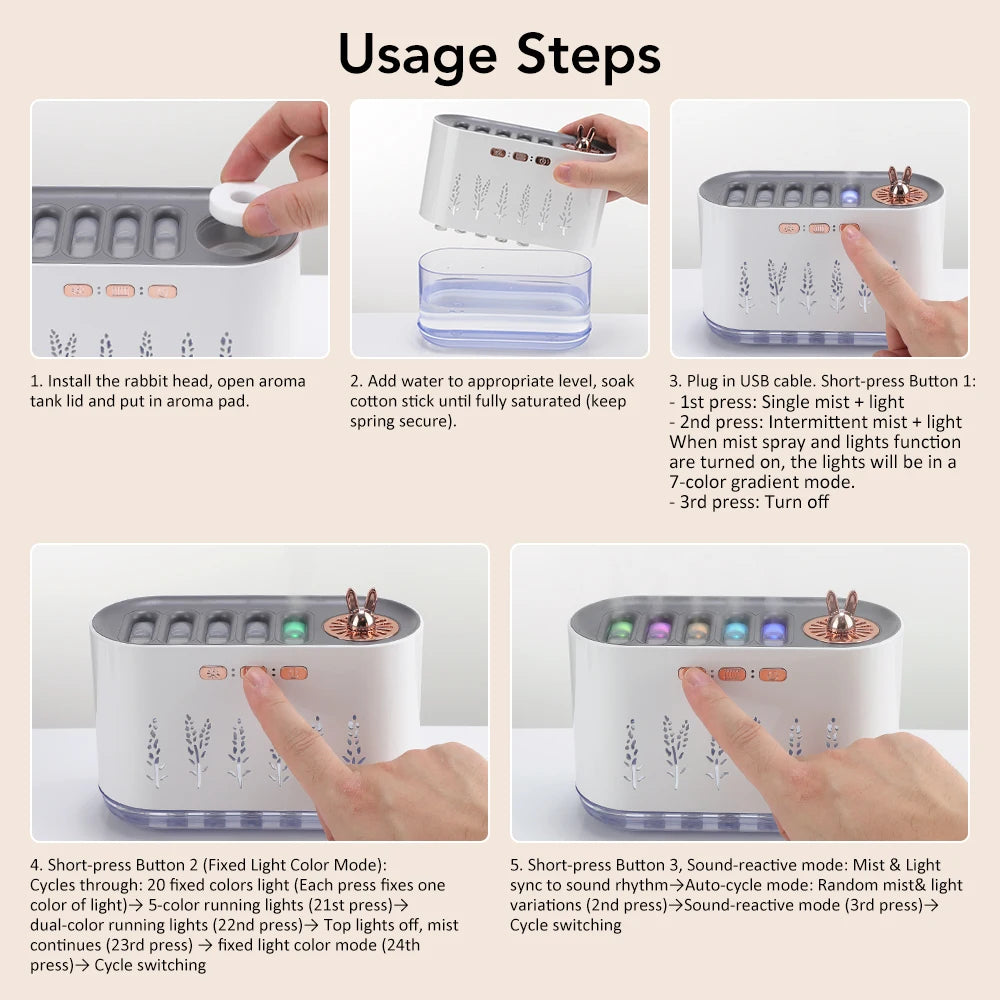 Usage Steps

1. Install the rabbit head, open aroma tank lid and put in aroma pad.

2. Add water to appropriate level, soak cotton stick until fully saturated (keep spring secure).

3. Plug in USB cable. Short-press Button 1:
- 1st press: Single mist + light
- 2nd press: Intermittent mist + light
When mist spray and lights function are turned on, the lights will be in a 7-color gradient mode.
- 3rd press: Turn off

4. Short-press Button 2 (Fixed Light Color Mode): Cycles through: 20 fixed colors light (Each press fixes one color of light)→ 5-color running lights (21st press)→ dual-color running lights (22nd press)→ Top lights off, mist continues (23rd press) → fixed light color mode (24th press)→ Cycle switching

5. Short-press Button 3, Sound-reactive mode: Mist & Light sync to sound rhythm→Auto-cycle mode: Random mist& light variations (2nd press)→Sound-reactive mode (3rd press)→ Cycle switching