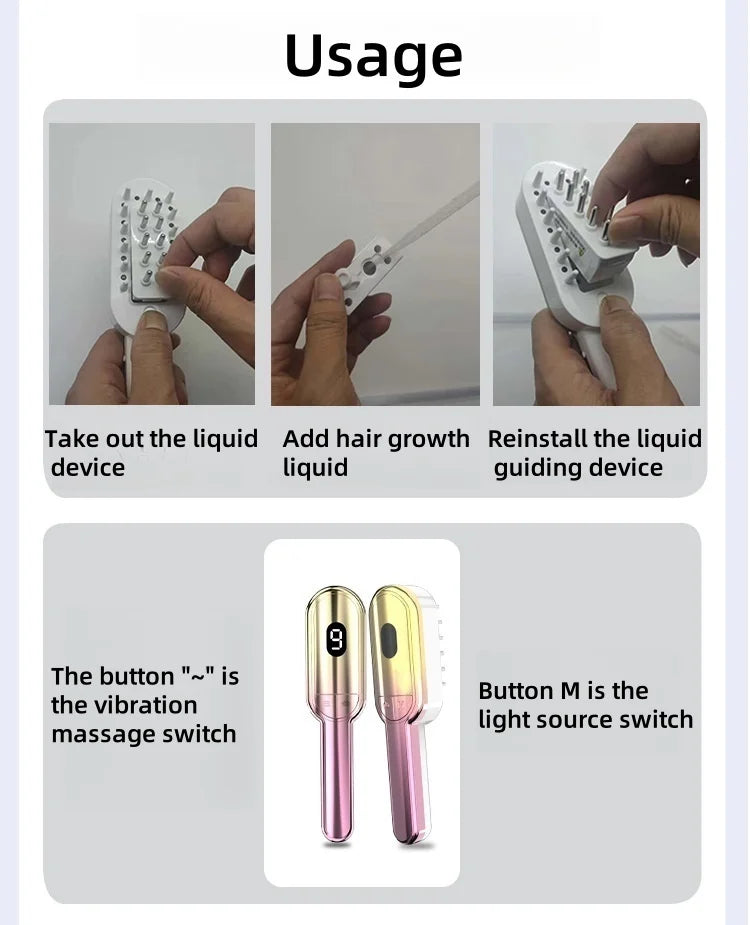 Usage

Take out the liquid device

Add hair growth liquid

Reinstall the liquid guiding device

The button "~" is the vibration massage switch

9

Button M is the light source switch