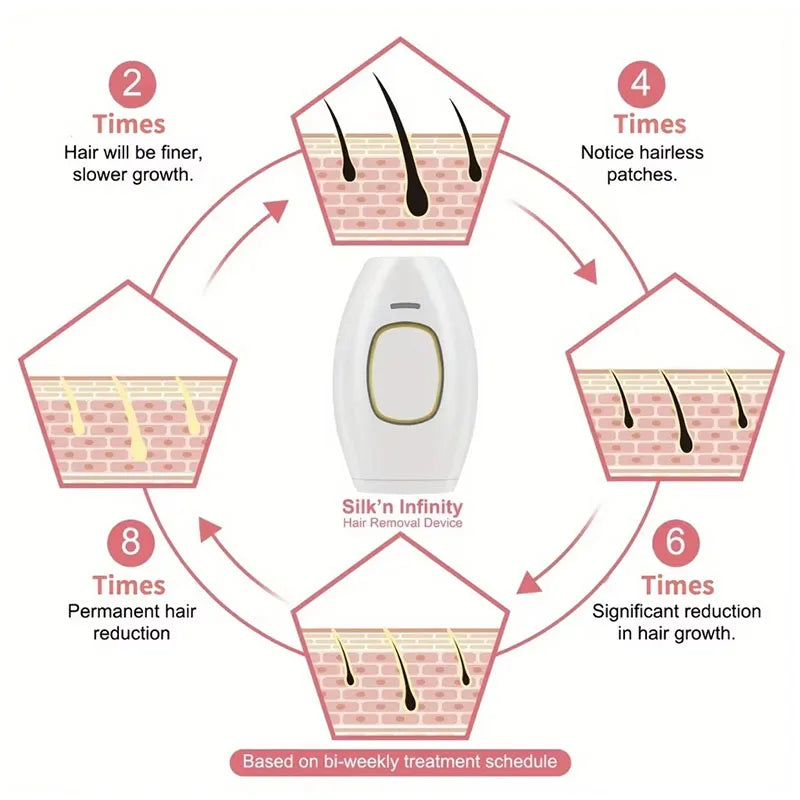 2
Times
Hair will be finer, slower growth.

4
Times
Notice hairless patches.

Silk'n Infinity
Hair Removal Device

8
Times
Permanent hair reduction

6
Times
Significant reduction in hair growth.

Based on bi-weekly treatment schedule