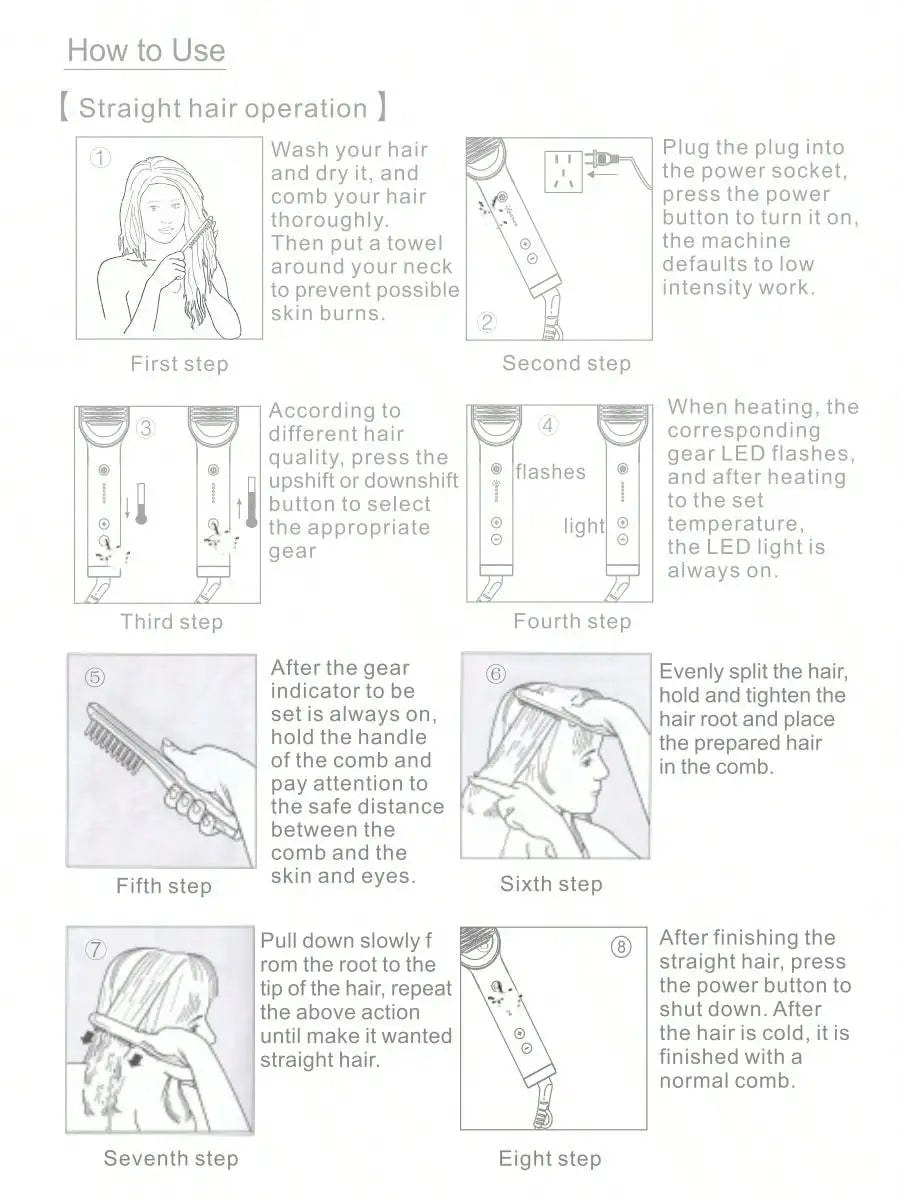 How to Use

【 Straight hair operation 】

①

Wash your hair and dry it, and comb your hair thoroughly. Then put a towel around your neck to prevent possible skin burns.

First step

②

Plug the plug into the power socket, press the power button to turn it on, the machine defaults to low intensity work.

Second step

③

According to different hair quality, press the upshift or downshift button to select the appropriate gear

Third step

④

flashes

light

When heating, the corresponding gear LED flashes, and after heating to the set temperature, the LED light is always on.

Fourth step

⑤

After the gear indicator to be set is always on, hold the handle of the comb and pay attention to the safe distance between the comb and the skin and eyes.

Fifth step

⑥

Evenly split the hair, hold and tighten the hair root and place the prepared hair in the comb.

Sixth step

⑦

Pull down slowly f rom the root to the tip of the hair, repeat the above action until make it wanted straight hair.

Seventh step

⑧

After finishing the straight hair, press the power button to shut down. After the hair is cold, it is finished with a normal comb.

Eight step