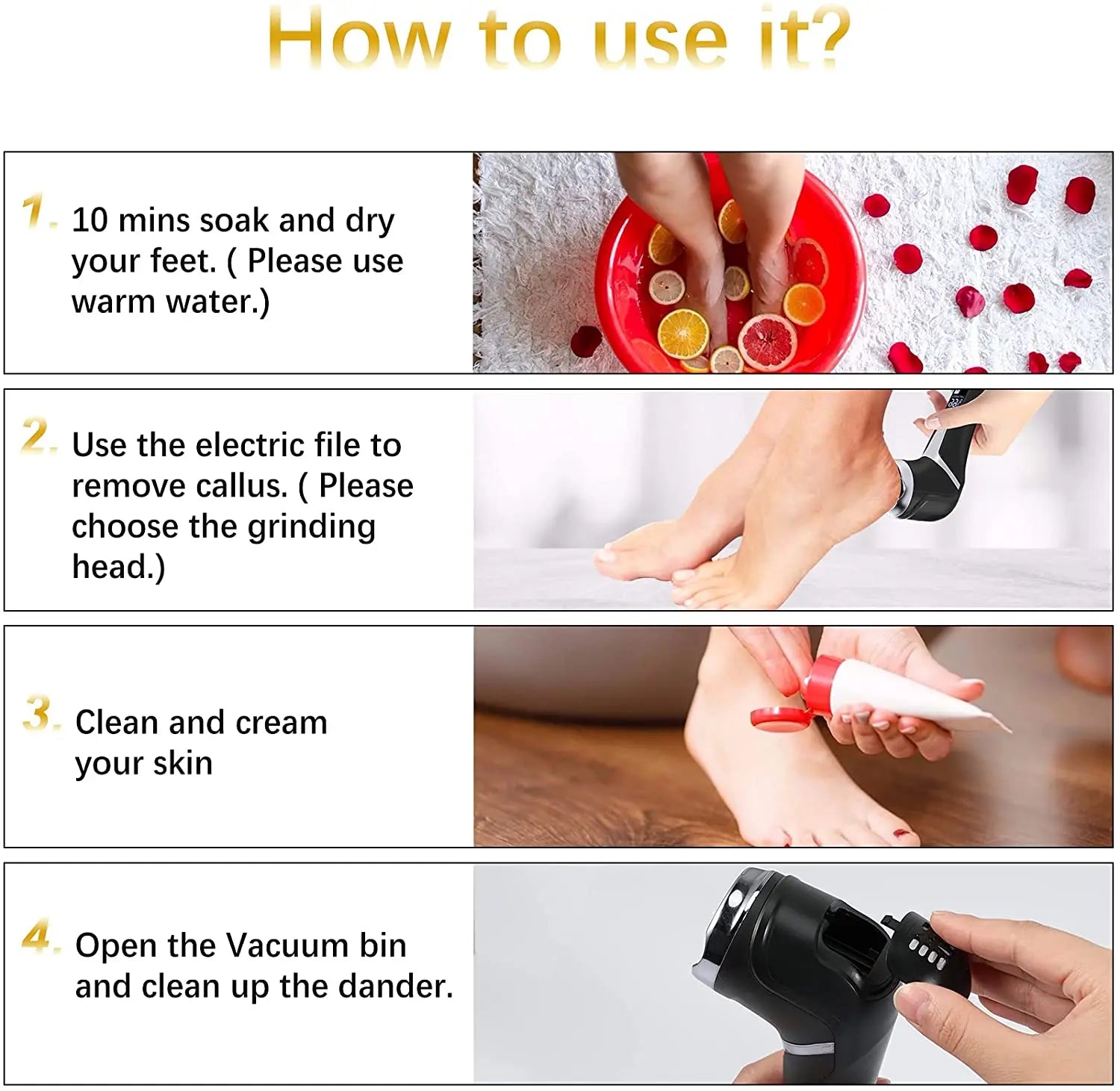 How to use it?

1. 10 mins soak and dry your feet. ( Please use warm water.)

2. Use the electric file to remove callus. ( Please choose the grinding head.)

3. Clean and cream your skin

4. Open the Vacuum bin and clean up the dander.