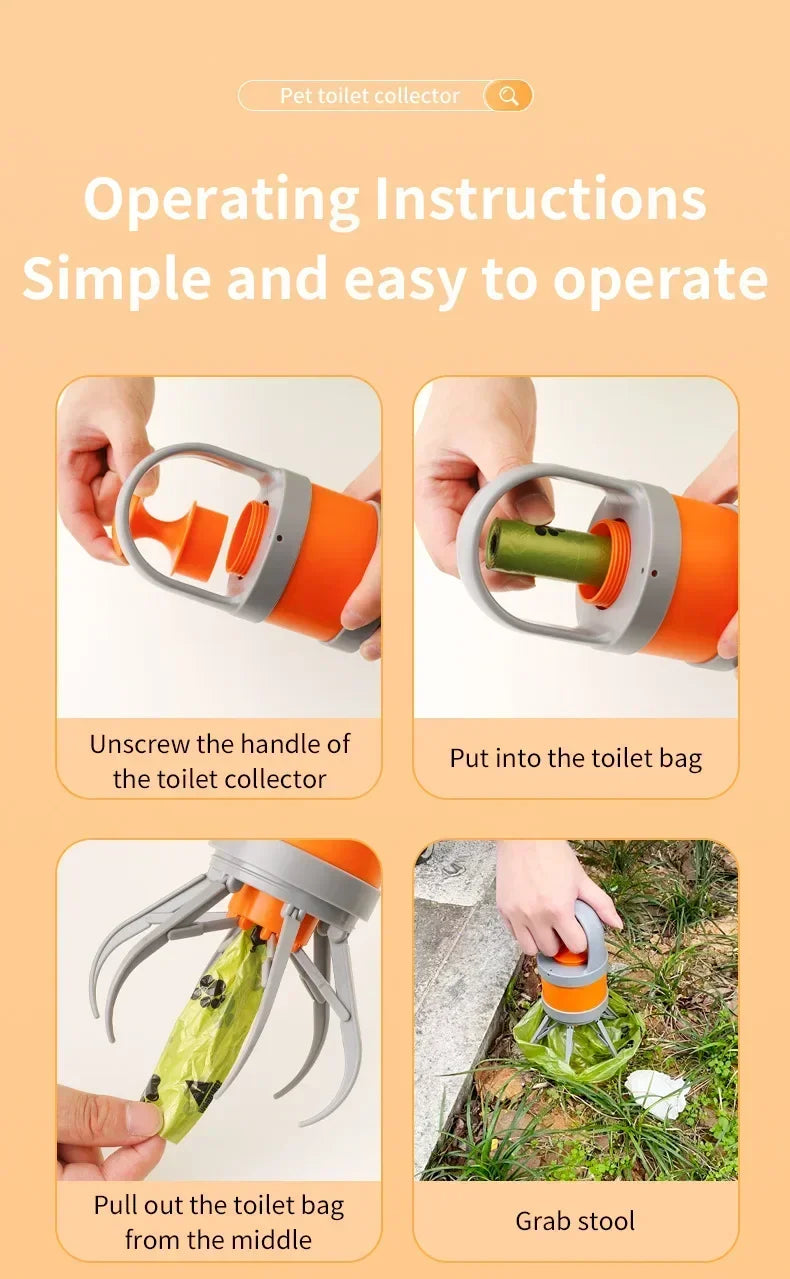 Pet toilet collector

Operating Instructions
Simple and easy to operate

Unscrew the handle of the toilet collector

Put into the toilet bag

Pull out the toilet bag from the middle

Grab stool