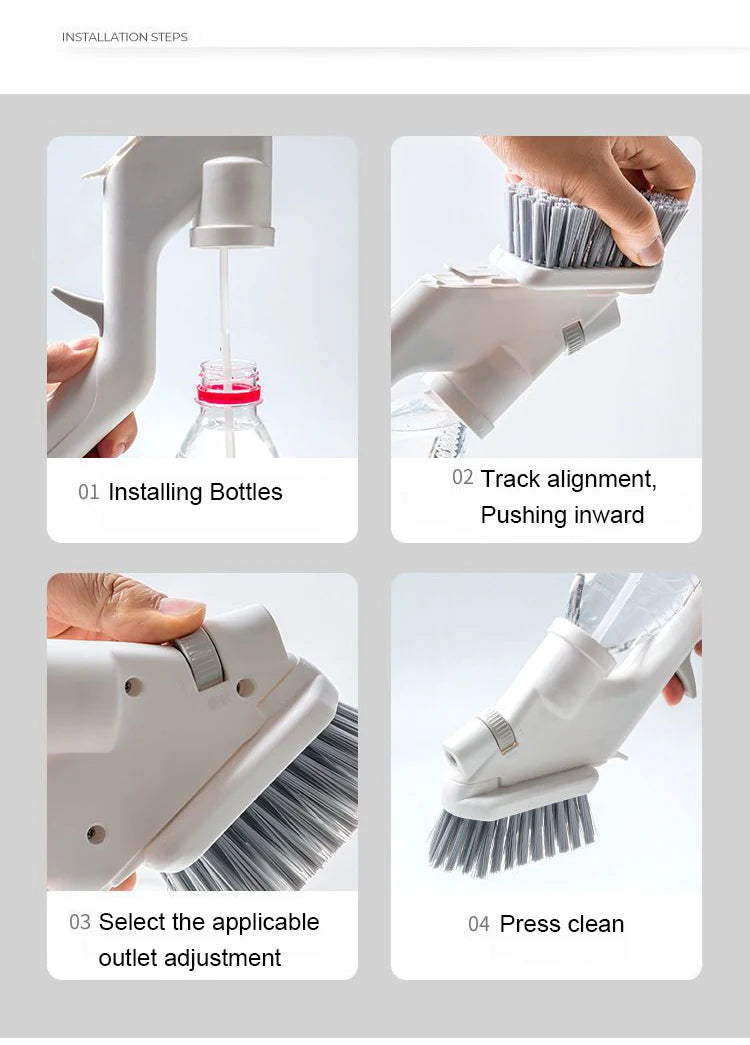 INSTALLATION STEPS

01 Installing Bottles

02 Track alignment, Pushing inward

03 Select the applicable outlet adjustment

04 Press clean