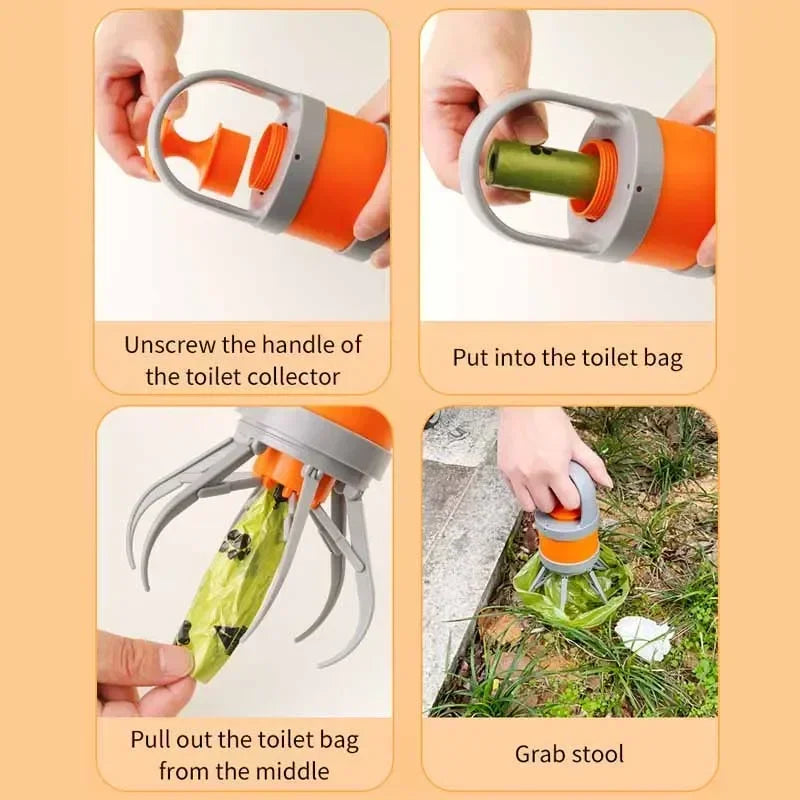 Unscrew the handle of the toilet collector

Put into the toilet bag

Pull out the toilet bag from the middle

Grab stool