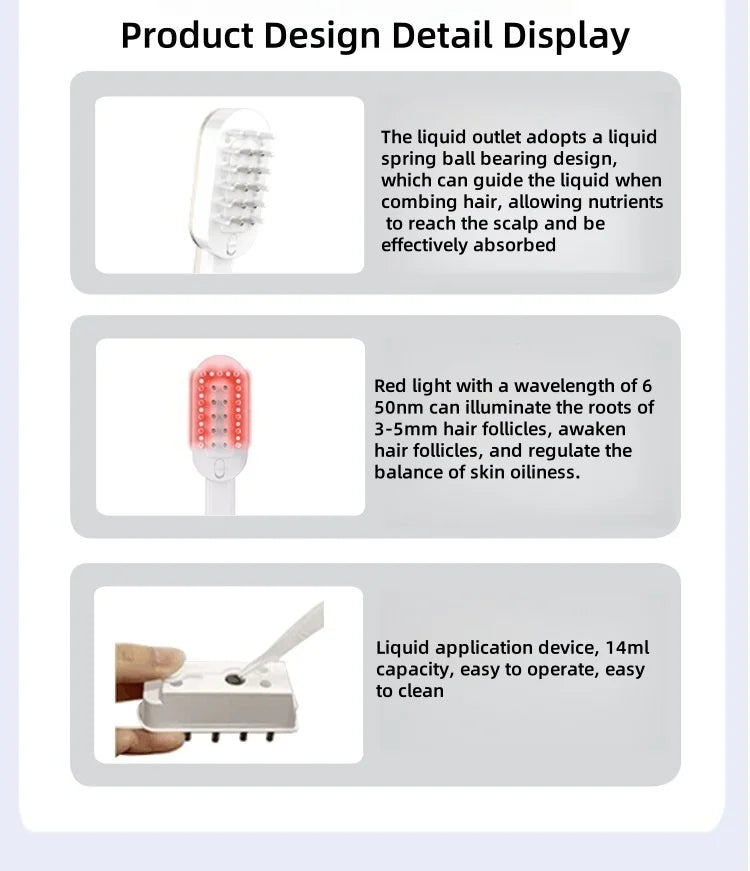 Product Design Detail Display

The liquid outlet adopts a liquid spring ball bearing design, which can guide the liquid when combing hair, allowing nutrients to reach the scalp and be effectively absorbed

Red light with a wavelength of 6 50nm can illuminate the roots of 3-5mm hair follicles, awaken hair follicles, and regulate the balance of skin oiliness.

Liquid application device, 14ml capacity, easy to operate, easy to clean