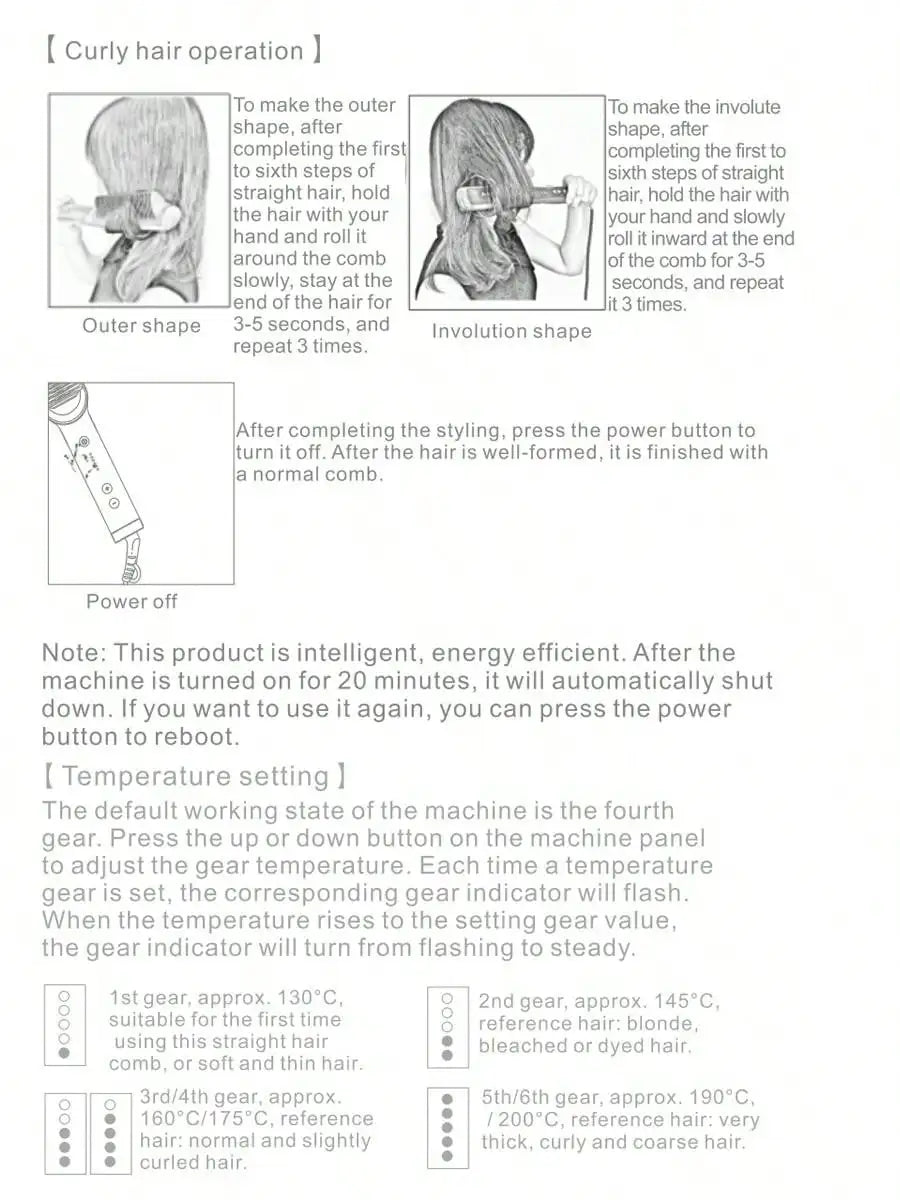 【 Curly hair operation 】

To make the outer shape, after completing the first to sixth steps of straight hair, hold the hair with your hand and roll it around the comb slowly, stay at the end of the hair for 3-5 seconds, and repeat 3 times.

Outer shape

To make the involute shape, after completing the first to sixth steps of straight hair, hold the hair with your hand and slowly roll it inward at the end of the comb for 3-5 seconds, and repeat it 3 times.

Involution shape

After completing the styling, press the power button to turn it off. After the hair is well-formed, it is finished with a normal comb.

Power off

Note: This product is intelligent, energy efficient. After the machine is turned on for 20 minutes, it will automatically shut down. If you want to use it again, you can press the power button to reboot.

【 Temperature setting 】

The default working state of the machine is the fourth gear. Press the up or down button on the machine panel to adjust the gear temperature. Each time a temperature gear is set, the corresponding gear indicator will flash. When the temperature rises to the setting gear value, the gear indicator will turn from flashing to steady.

1st gear, approx. 130°C, suitable for the first time using this straight hair comb, or soft and thin hair.

2nd gear, approx. 145°C, reference hair: blonde, bleached or dyed hair.

3rd/4th gear, approx. 160°C/175°C, reference hair: normal and slightly curled hair.

5th/6th gear, approx. 190°C, / 200°C, reference hair: very thick, curly and coarse hair.