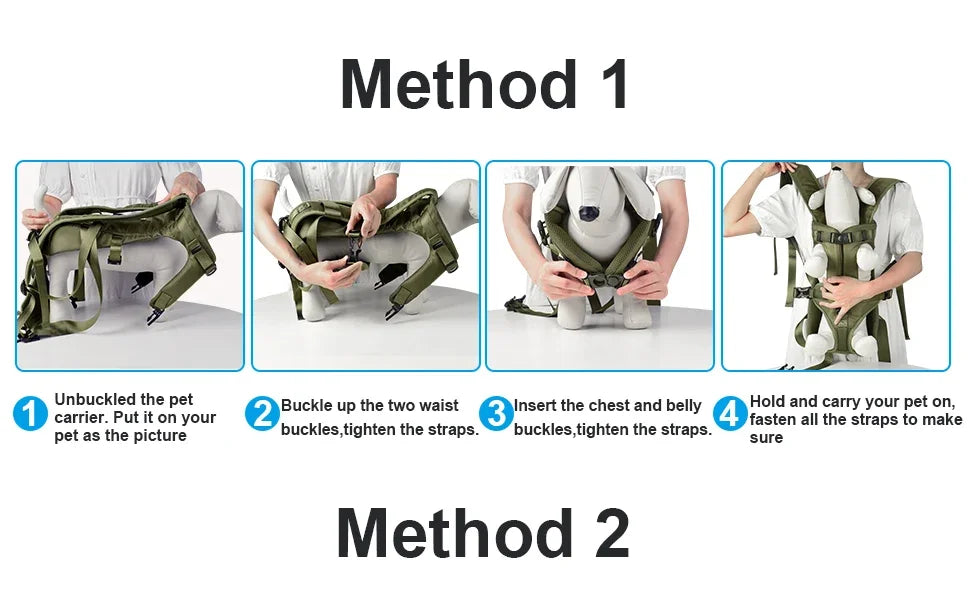 Method 1

1 Unbuckled the pet carrier. Put it on your pet as the picture

2 Buckle up the two waist buckles,tighten the straps.

3 Insert the chest and belly buckles,tighten the straps.

4 Hold and carry your pet on, fasten all the straps to make sure

Method 2