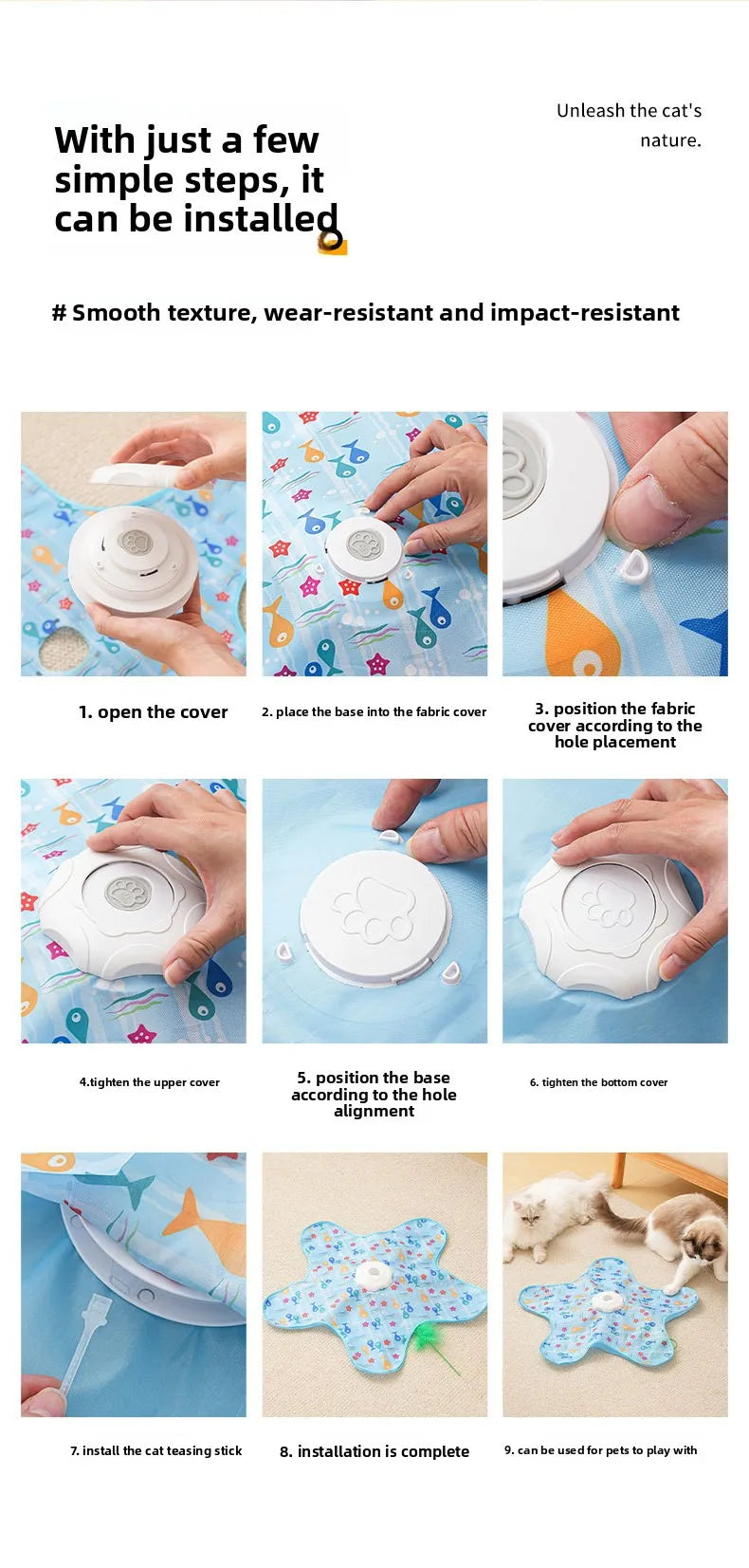 With just a few simple steps, it can be installed

Unleash the cat's nature.

# Smooth texture, wear-resistant and impact-resistant

1. open the cover

2. place the base into the fabric cover

3. position the fabric cover according to the hole placement

4.tighten the upper cover

5. position the base according to the hole alignment

6. tighten the bottom cover

7. install the cat teasing stick

8. installation is complete

9. can be used for pets to play with