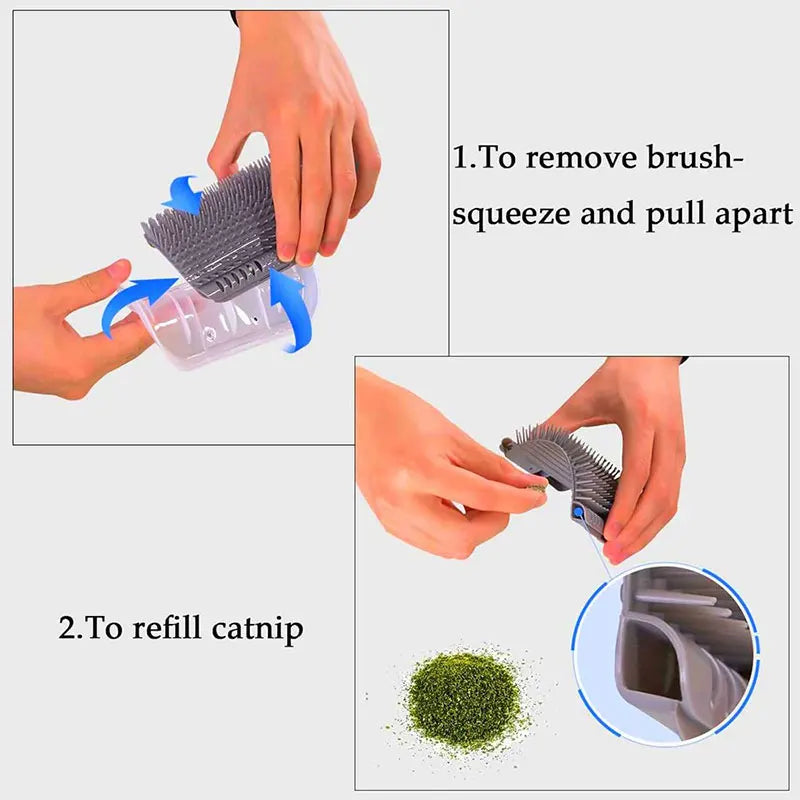 1.To remove brush-squeeze and pull apart

2.To refill catnip