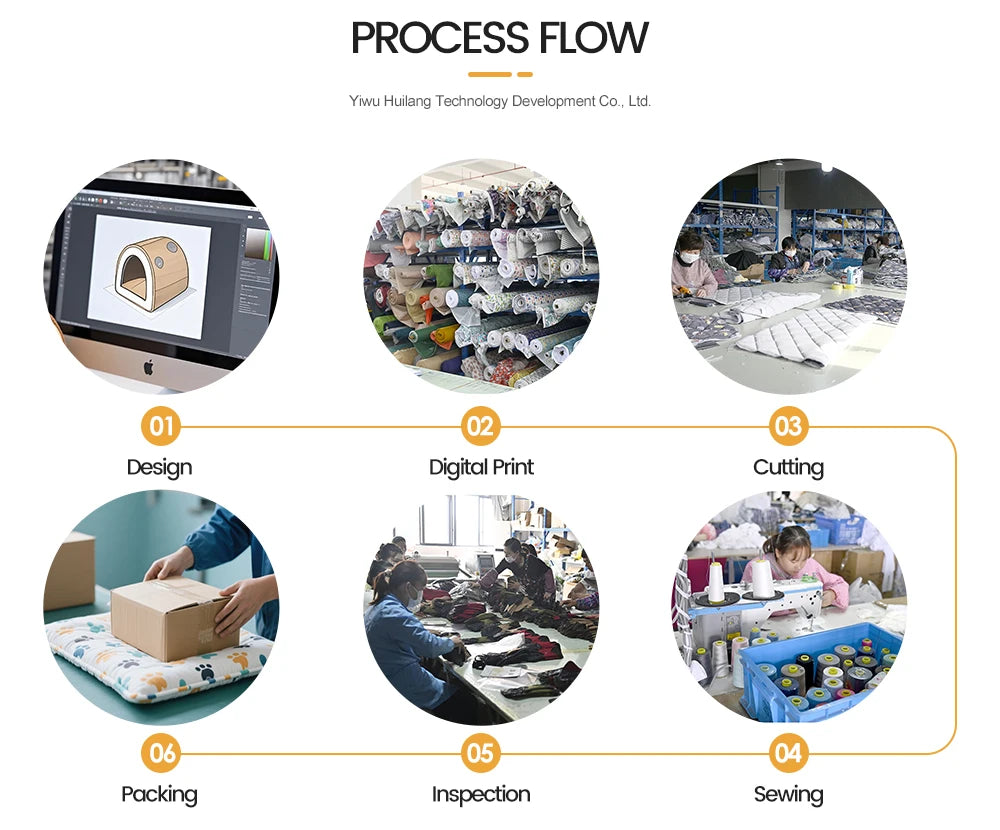 PROCESS FLOW

Yiwu Huilang Technology Development Co., Ltd.

01
Design

02
Digital Print

03
Cutting

06
Packing

05
Inspection

04
Sewing