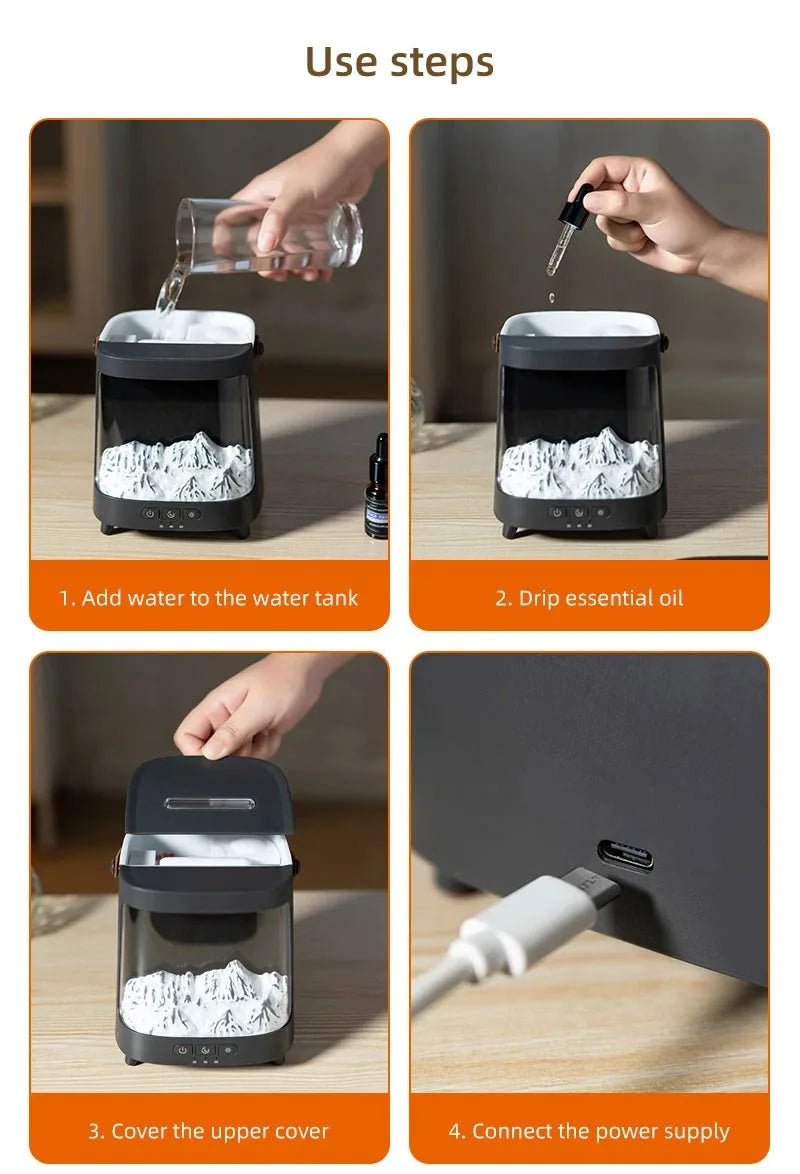 Use steps

1. Add water to the water tank

2. Drip essential oil

3. Cover the upper cover

4. Connect the power supply