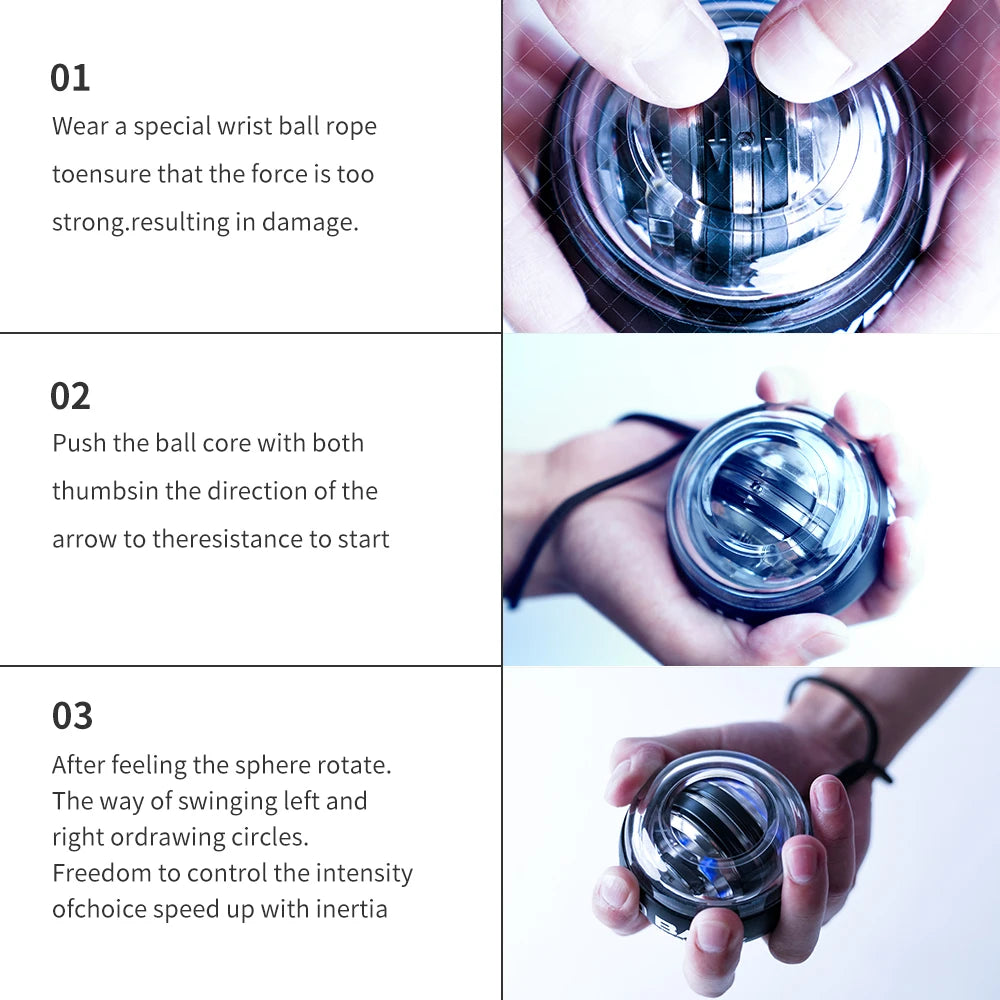 01
Wear a special wrist ball rope toensure that the force is too strong.resulting in damage.

02
Push the ball core with both thumbsin the direction of the arrow to theresistance to start

03
After feeling the sphere rotate. The way of swinging left and right ordrawing circles. Freedom to control the intensity ofchoice speed up with inertia