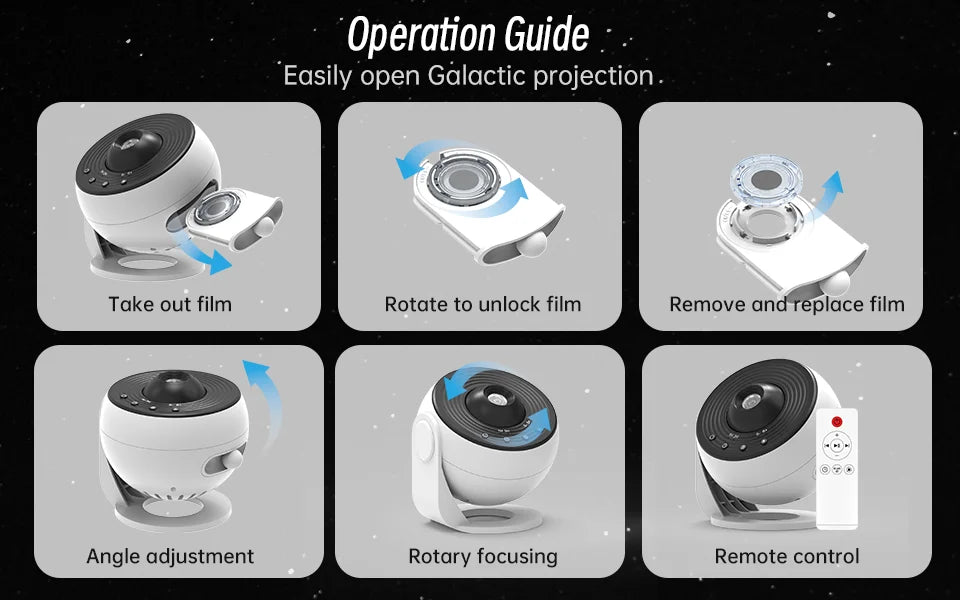 Operation Guide
Easily open Galactic projection

Take out film

Rotate to unlock film

Remove and replace film

Angle adjustment

Rotary focusing

Remote control